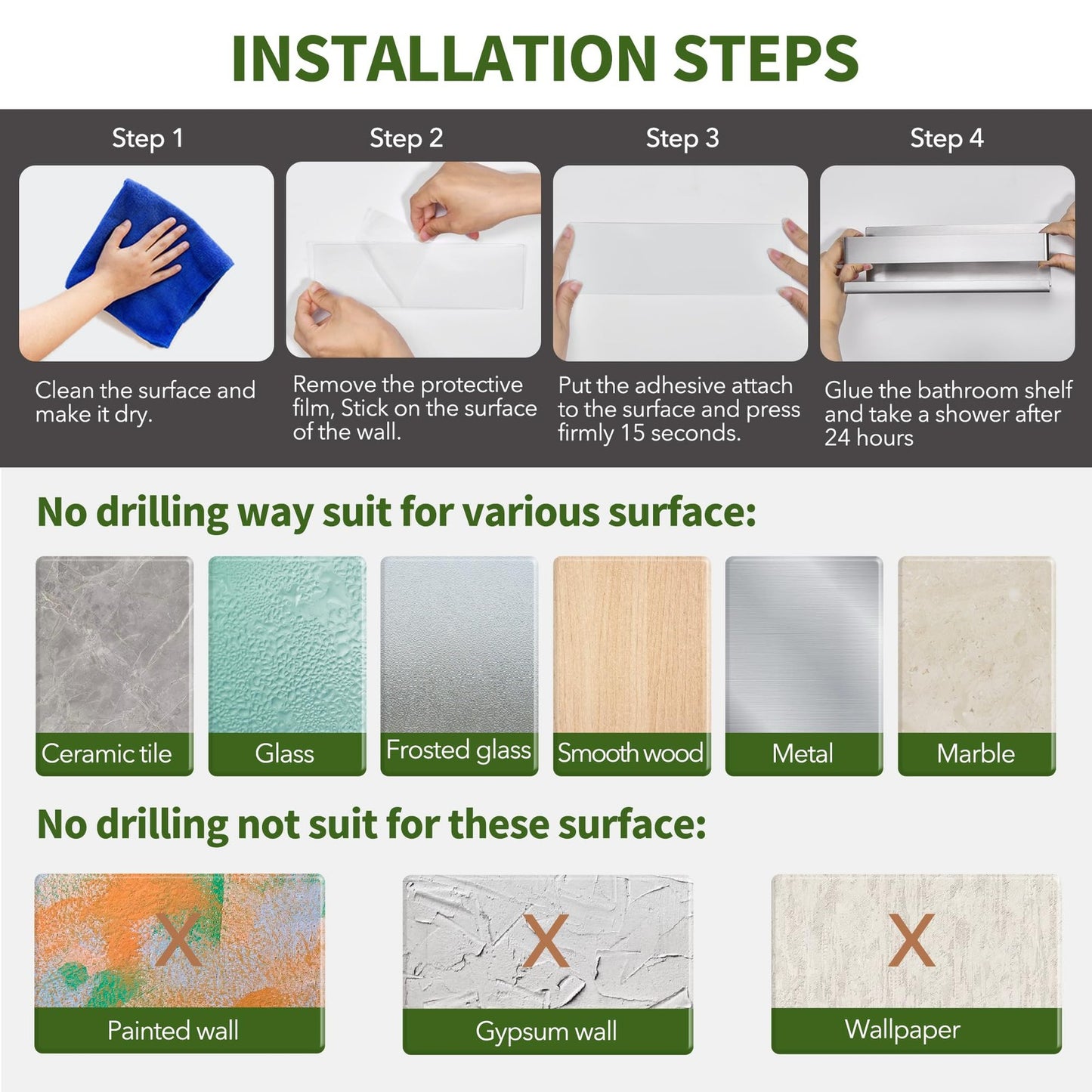 INSTALLATION STEPS

Step 1

Clean the surface and make it dry.

Step 2

Remove the protective film, Stick on the surface of the wall.

Step 3

Put the adhesive attach to the surface and press firmly 15 seconds.

Step 4

Glue the bathroom shelf and take a shower after 24 hours

No drilling way suit for various surface:

Ceramic tile

Glass

Frosted glass

Smooth wood

Metal

Marble

No drilling not suit for these surface:

X
Painted wall

X
Gypsum wall

X
Wallpaper