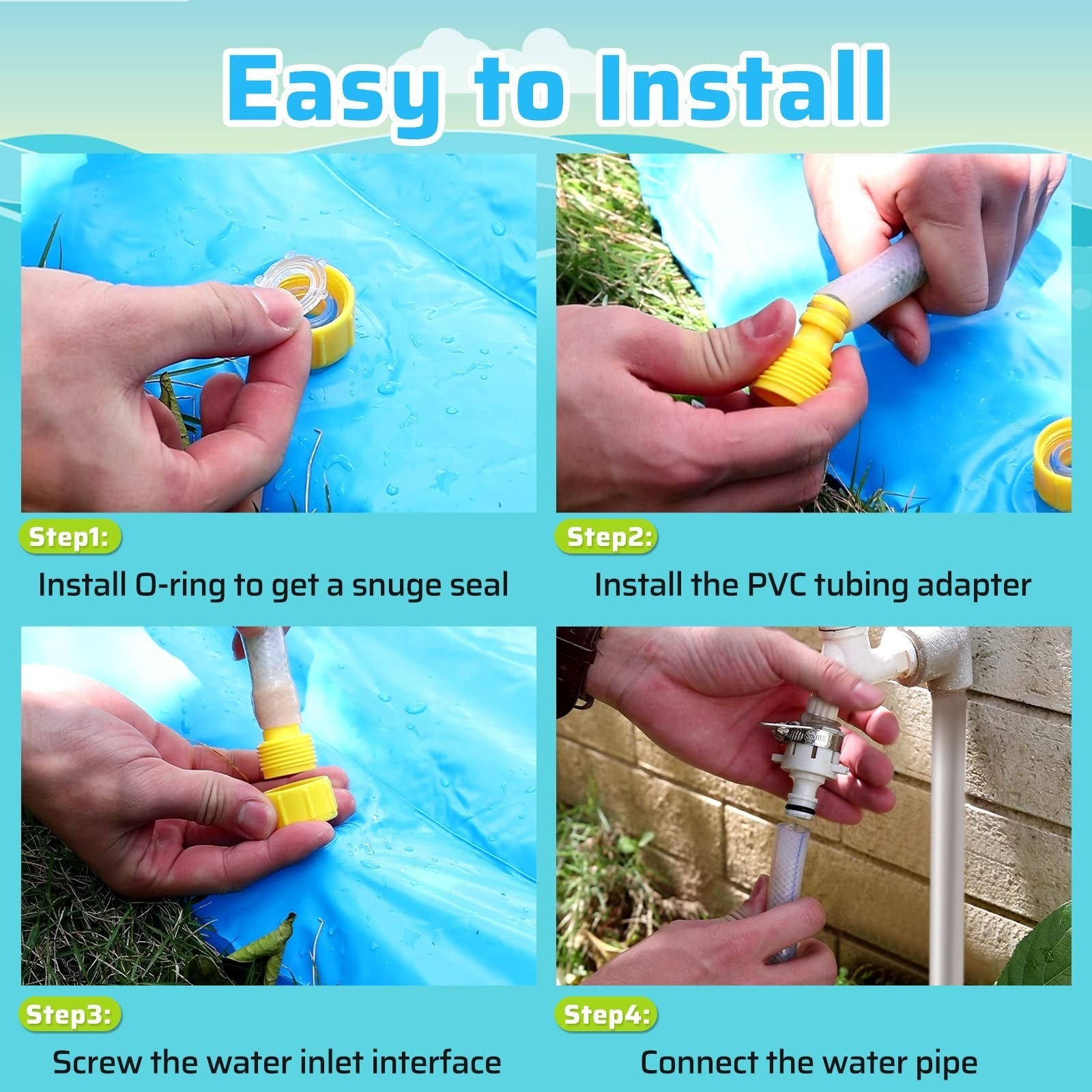 Easy to Install

Step1:

Install O-ring to get a snuge seal

Step2:

Install the PVC tubing adapter

Step3:

Screw the water inlet interface

Step4:

Connect the water pipe