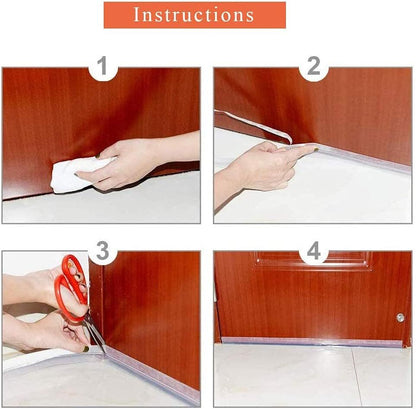 Instructions

1

2

3

4